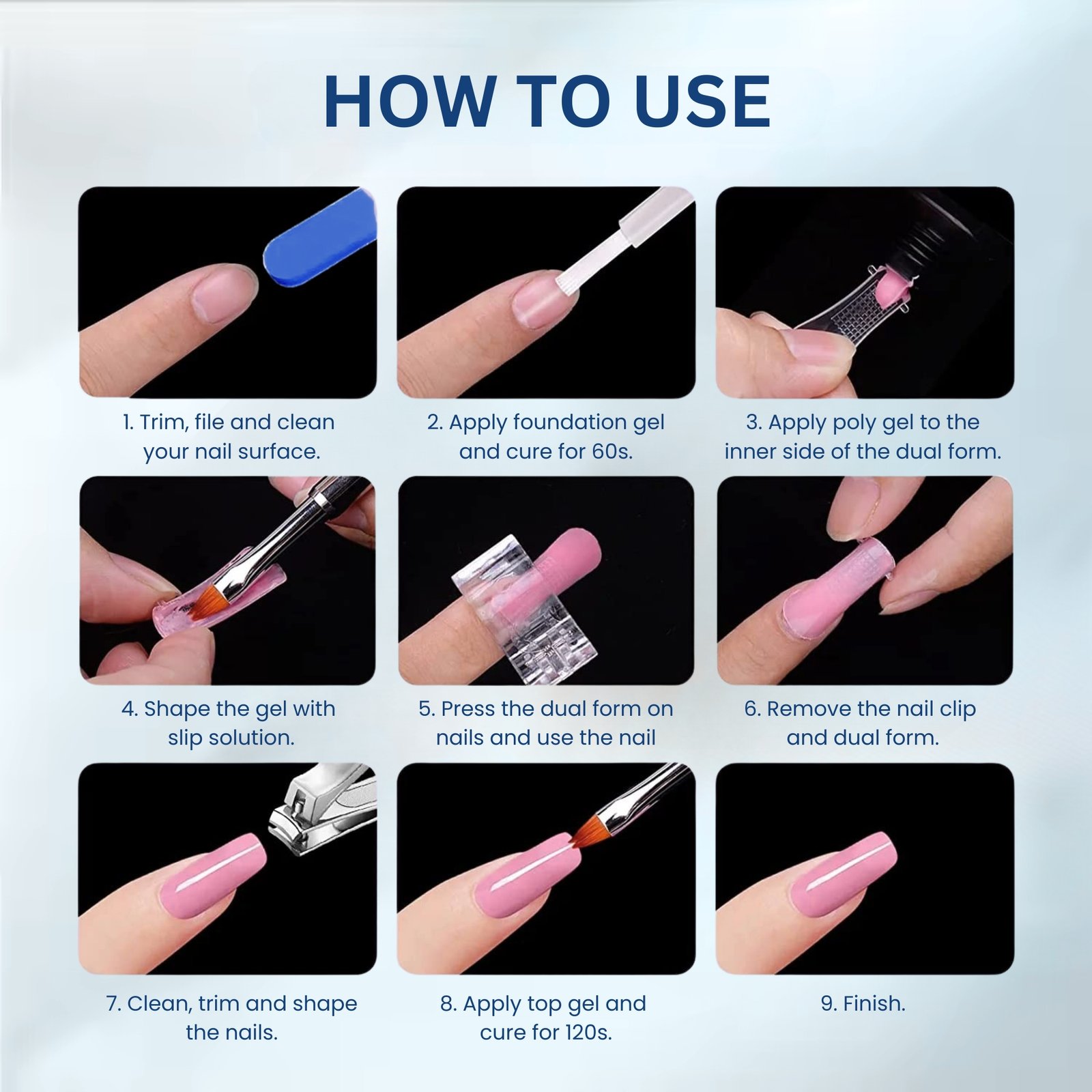 HOW TO USE

1. Trim, file and clean your nail surface.

2. Apply foundation gel and cure for 60s.

3. Apply poly gel to the inner side of the dual form.

4. Shape the gel with slip solution.

5. Press the dual form on nails and use the nail

6. Remove the nail clip and dual form.

7. Clean, trim and shape the nails.

8. Apply top gel and cure for 120s.

9. Finish.