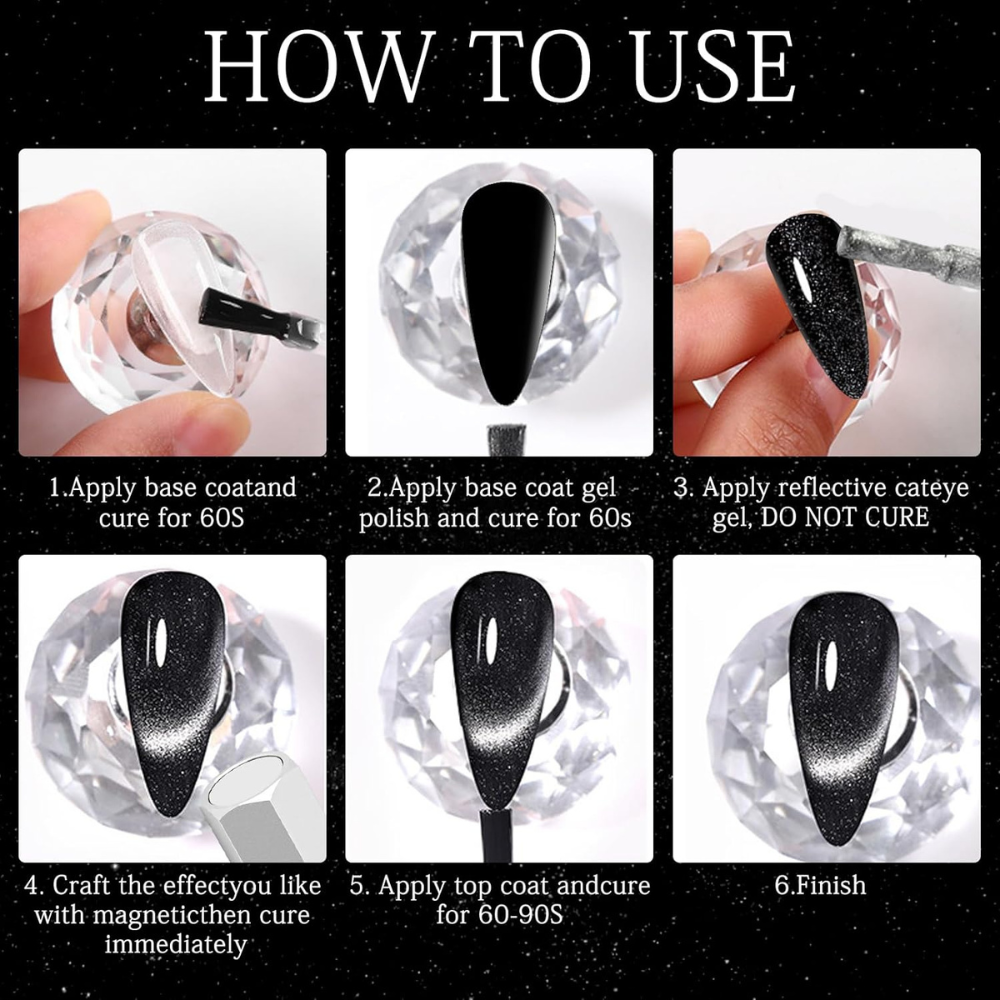 HOW TO USE

1.Apply base coatand cure for 60S

2.Apply base coat gel polish and cure for 60s

3. Apply reflective cateye gel, DO NOT CURE

4. Craft the effectyou like with magneticthen cure immediately

5. Apply top coat andcure for 60-90S

6.Finish