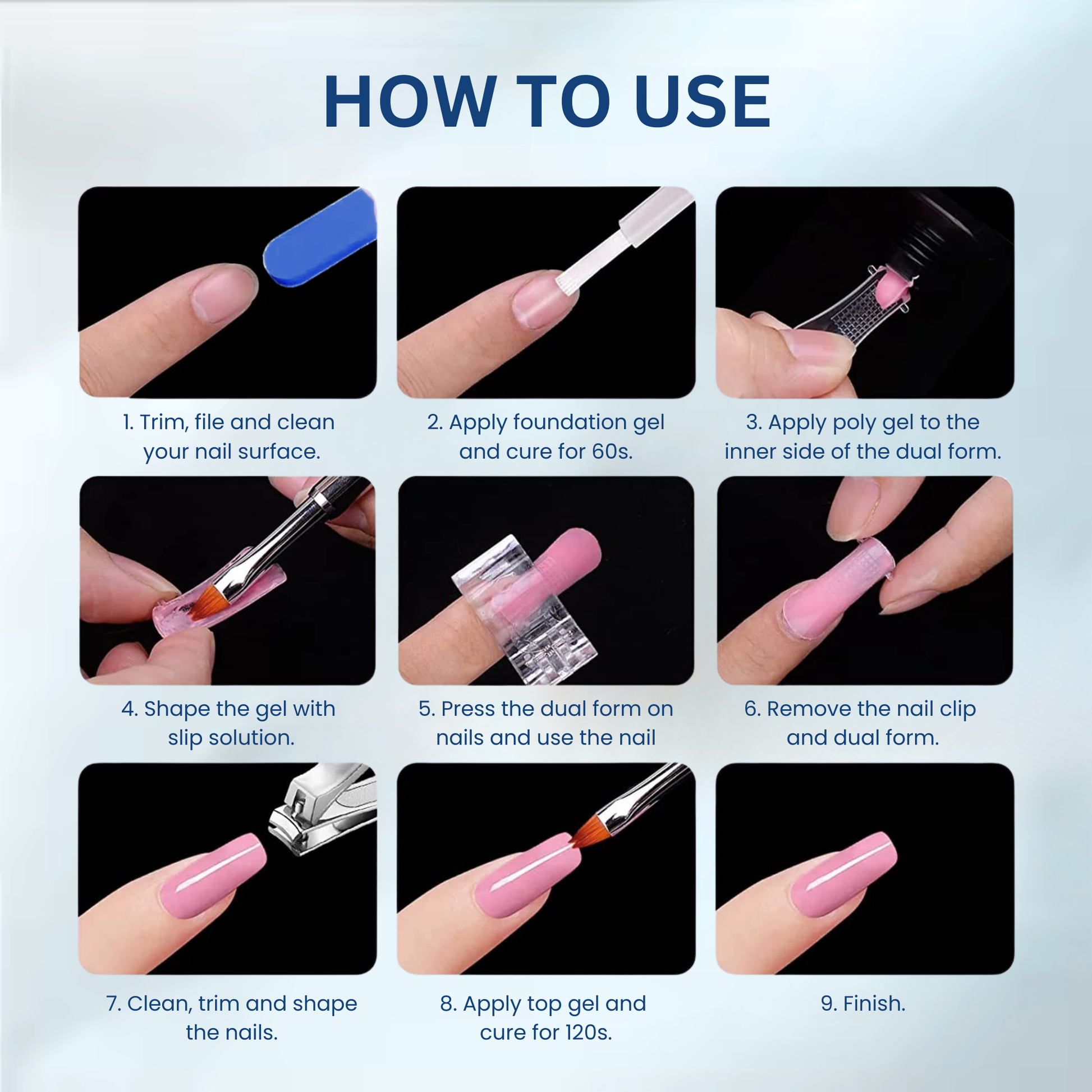 HOW TO USE

1. Trim, file and clean your nail surface.

2. Apply foundation gel and cure for 60s.

3. Apply poly gel to the inner side of the dual form.

4. Shape the gel with slip solution.

5. Press the dual form on nails and use the nail

6. Remove the nail clip and dual form.

7. Clean, trim and shape the nails.

8. Apply top gel and cure for 120s.

9. Finish.