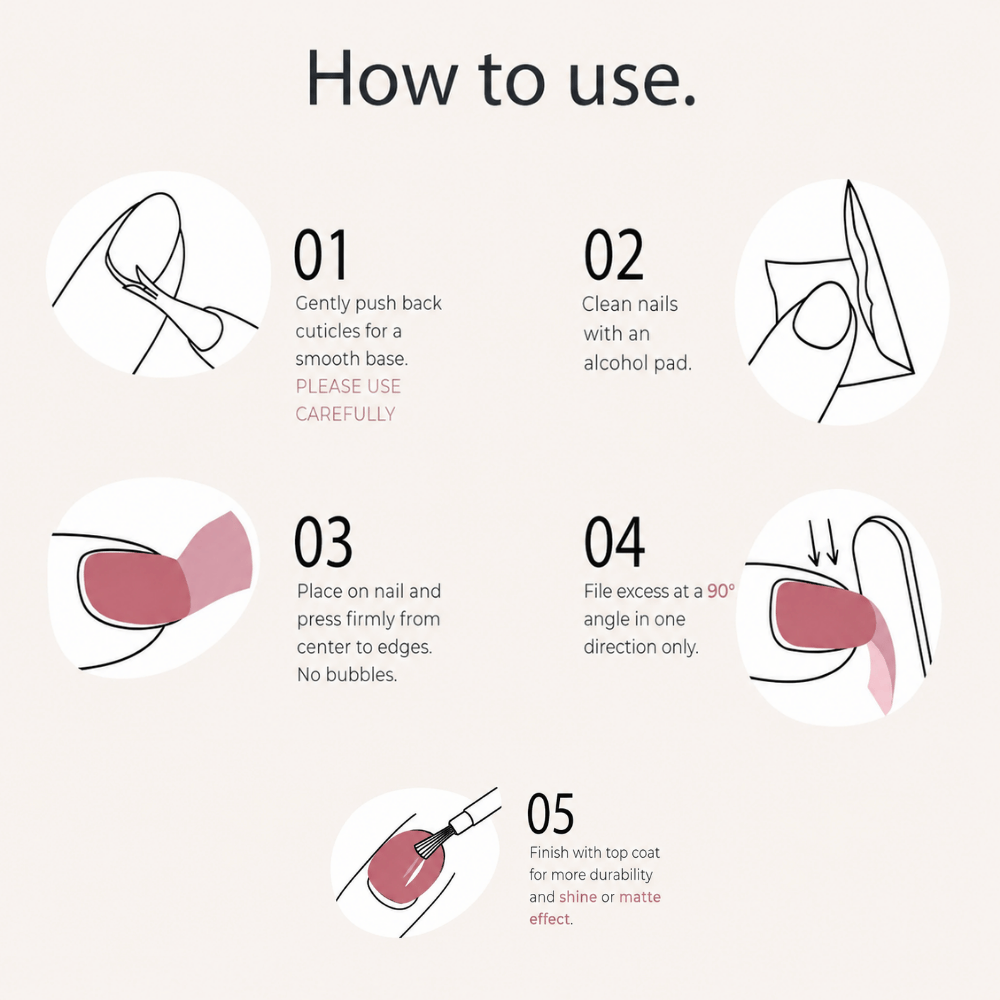 How to use.

01
Gently push back cuticles for a smooth base.
PLEASE USE CAREFULLY

02
Clean nails with an alcohol pad.

03
Place on nail and press firmly from center to edges. No bubbles.

04
File excess at a 90° angle in one direction only.

05
Finish with top coat for more durability and shine or matte effect.