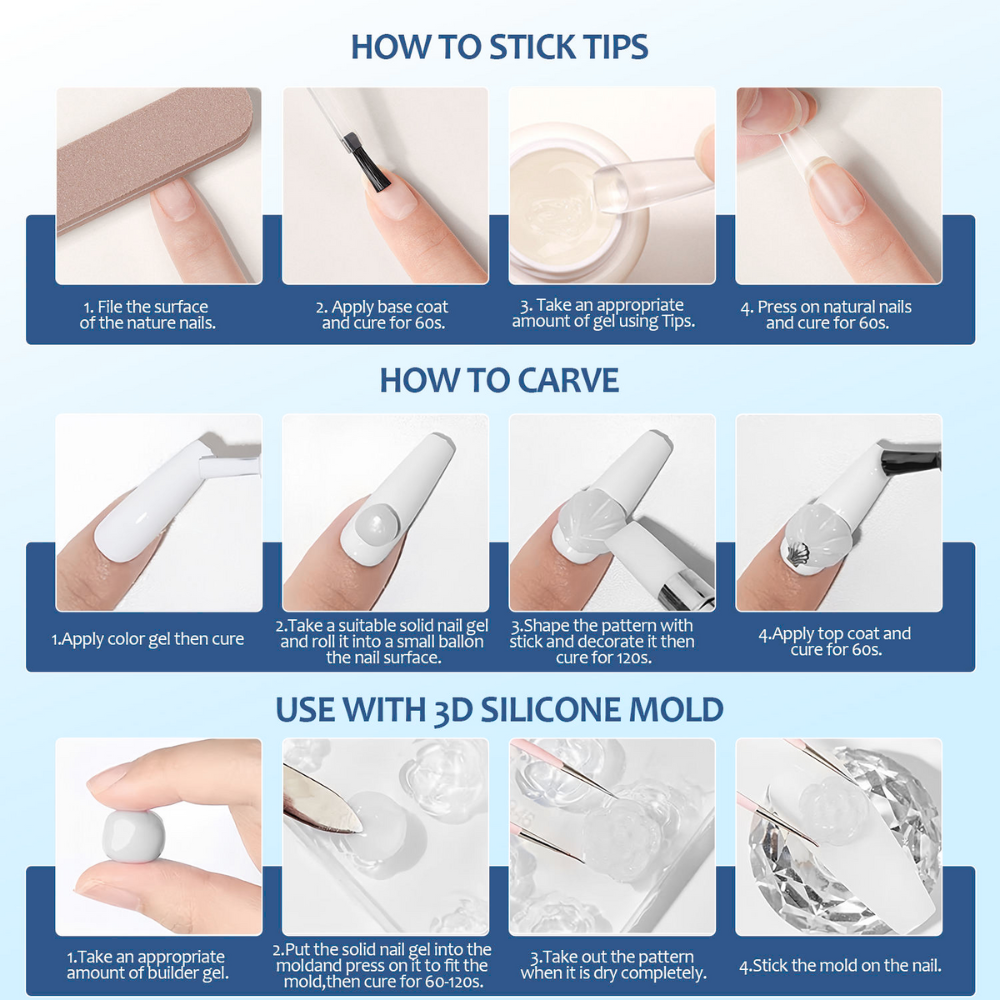 HOW TO STICK TIPS

1. File the surface of the nature nails.

2. Apply base coat and cure for 60s.

3. Take an appropriate amount of gel using Tips.

4. Press on natural nails and cure for 60s.

HOW TO CARVE

1.Apply color gel then cure

2.Take a suitable solid nail gel and roll it into a small ballon the nail surface.

3.Shape the pattern with stick and decorate it then cure for 120s.

4.Apply top coat and cure for 60s.

USE WITH 3D SILICONE MOLD

1.Take an appropriate amount of builder gel.

2.Put the solid nail gel into the moldand press on it to fit the mold,then cure for 60-120s.

3.Take out the pattern when it is dry completely.

4.Stick the mold on the nail.