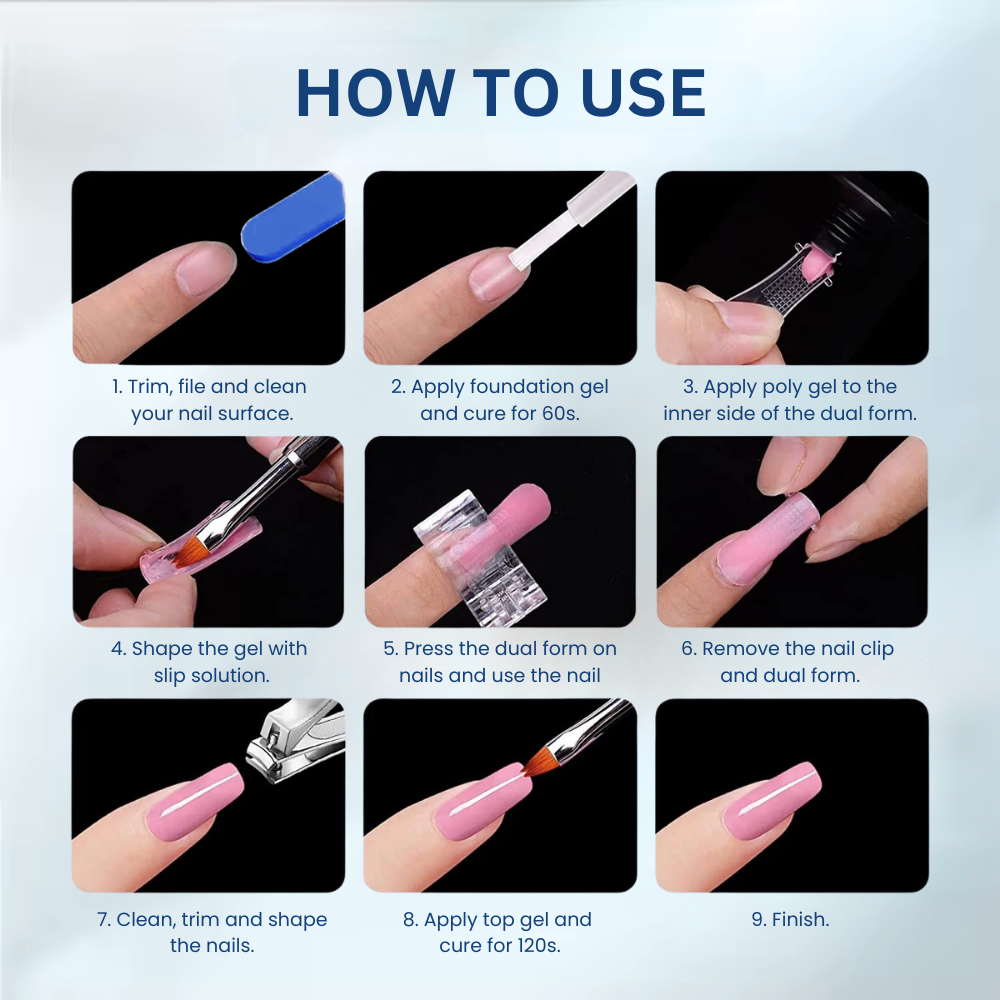 HOW TO USE

1. Trim, file and clean your nail surface.

2. Apply foundation gel and cure for 60s.

3. Apply poly gel to the inner side of the dual form.

4. Shape the gel with slip solution.

5. Press the dual form on nails and use the nail

6. Remove the nail clip and dual form.

7. Clean, trim and shape the nails.

8. Apply top gel and cure for 120s.

9. Finish.