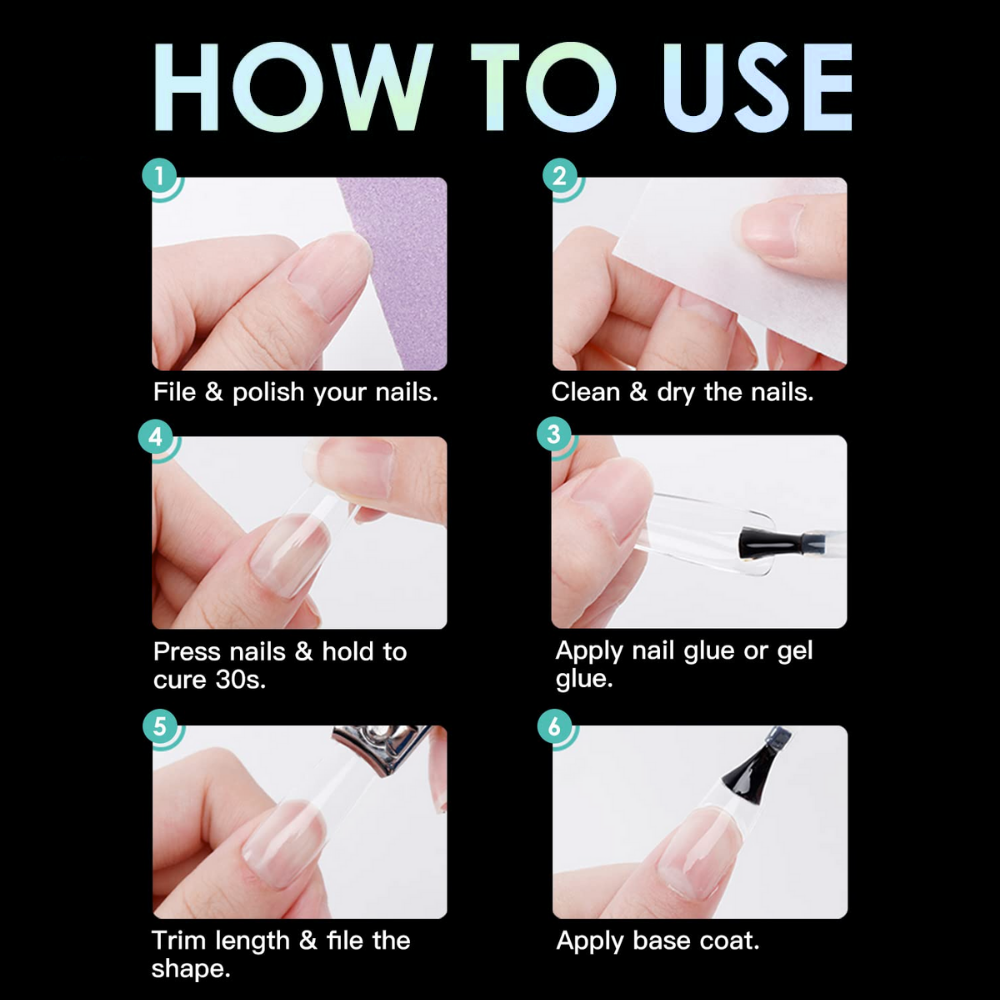 HOW TO USE

1
File & polish your nails.

2
Clean & dry the nails.

4
Press nails & hold to cure 30s.

3
Apply nail glue or gel glue.

5
Trim length & file the shape.

6
Apply base coat.