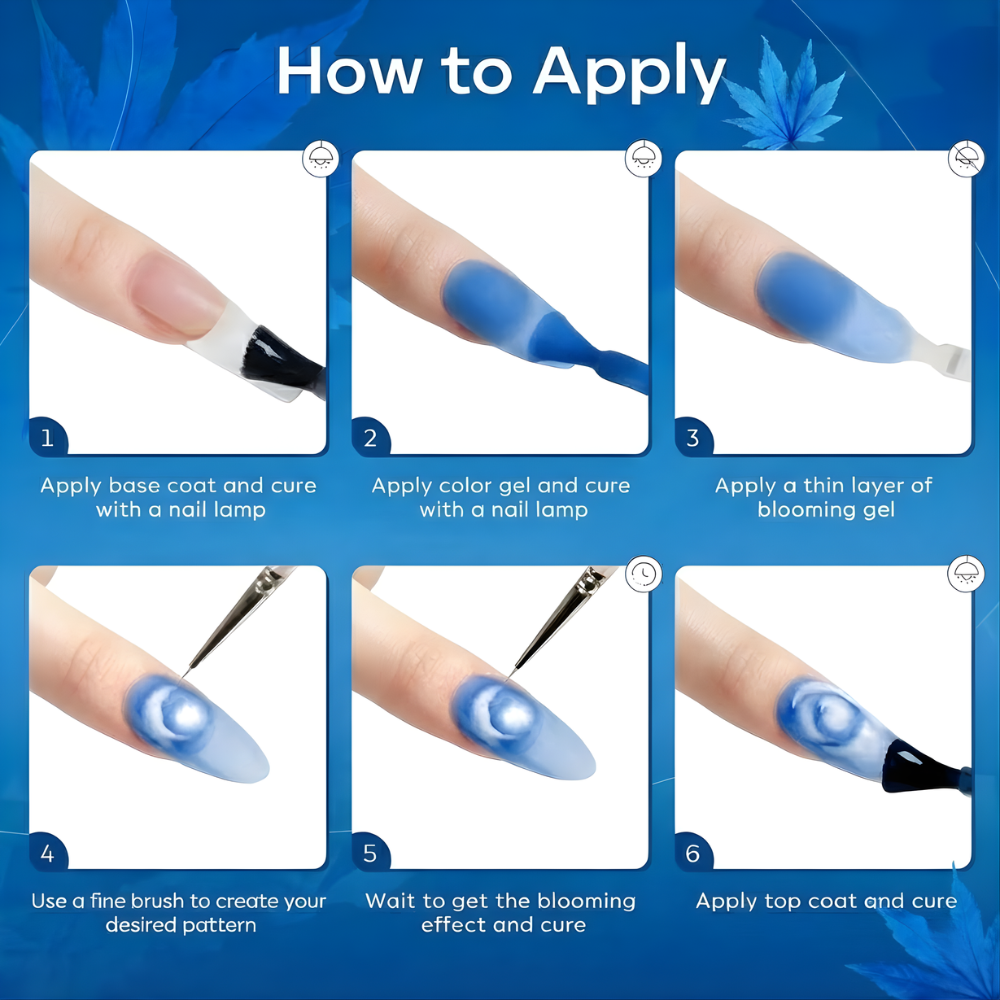 How to Apply

1
Apply base coat and cure with a nail lamp

2
Apply color gel and cure with a nail lamp

3
Apply a thin layer of blooming gel

4
Use a fine brush to create your desired pattern

5
Wait to get the blooming effect and cure

6
Apply top coat and cure