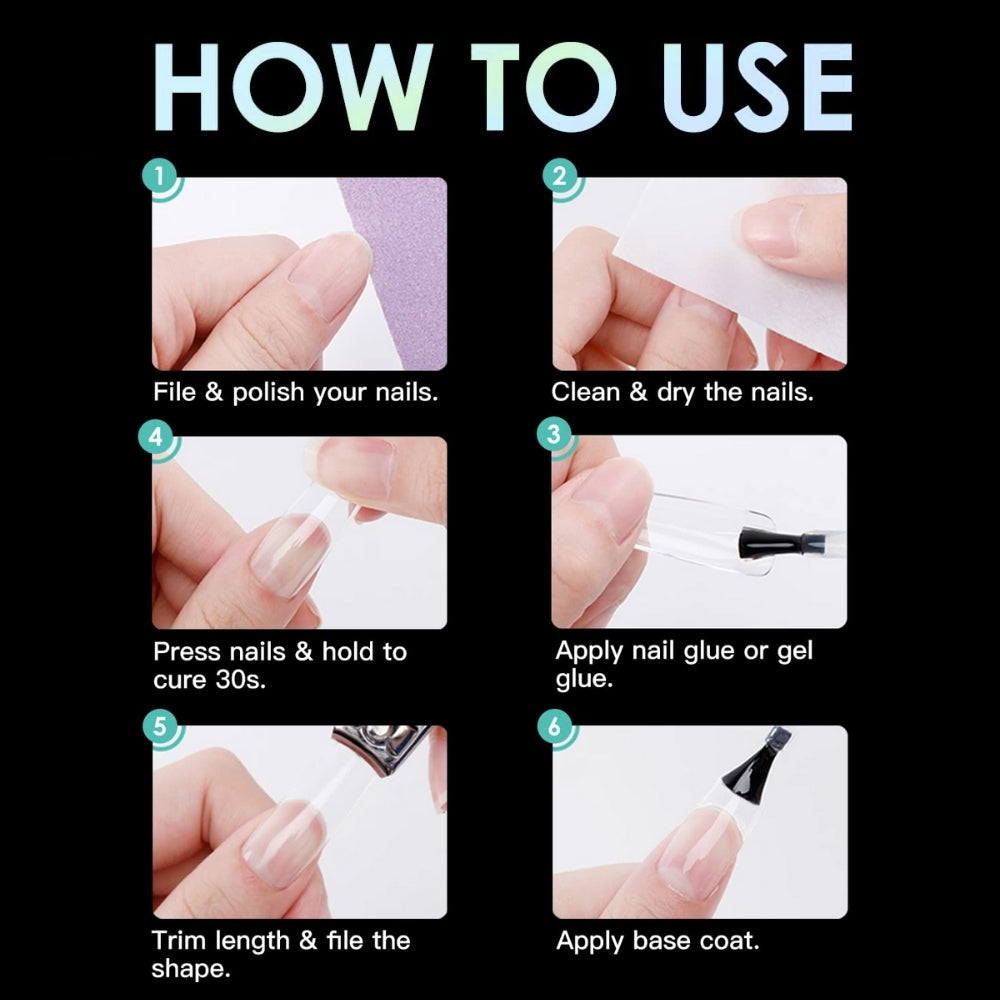 HOW TO USE

1

File & polish your nails.

2

Clean & dry the nails.

4

Press nails & hold to cure 30s.

3

Apply nail glue or gel glue.

5

Trim length & file the shape.

6

Apply base coat.