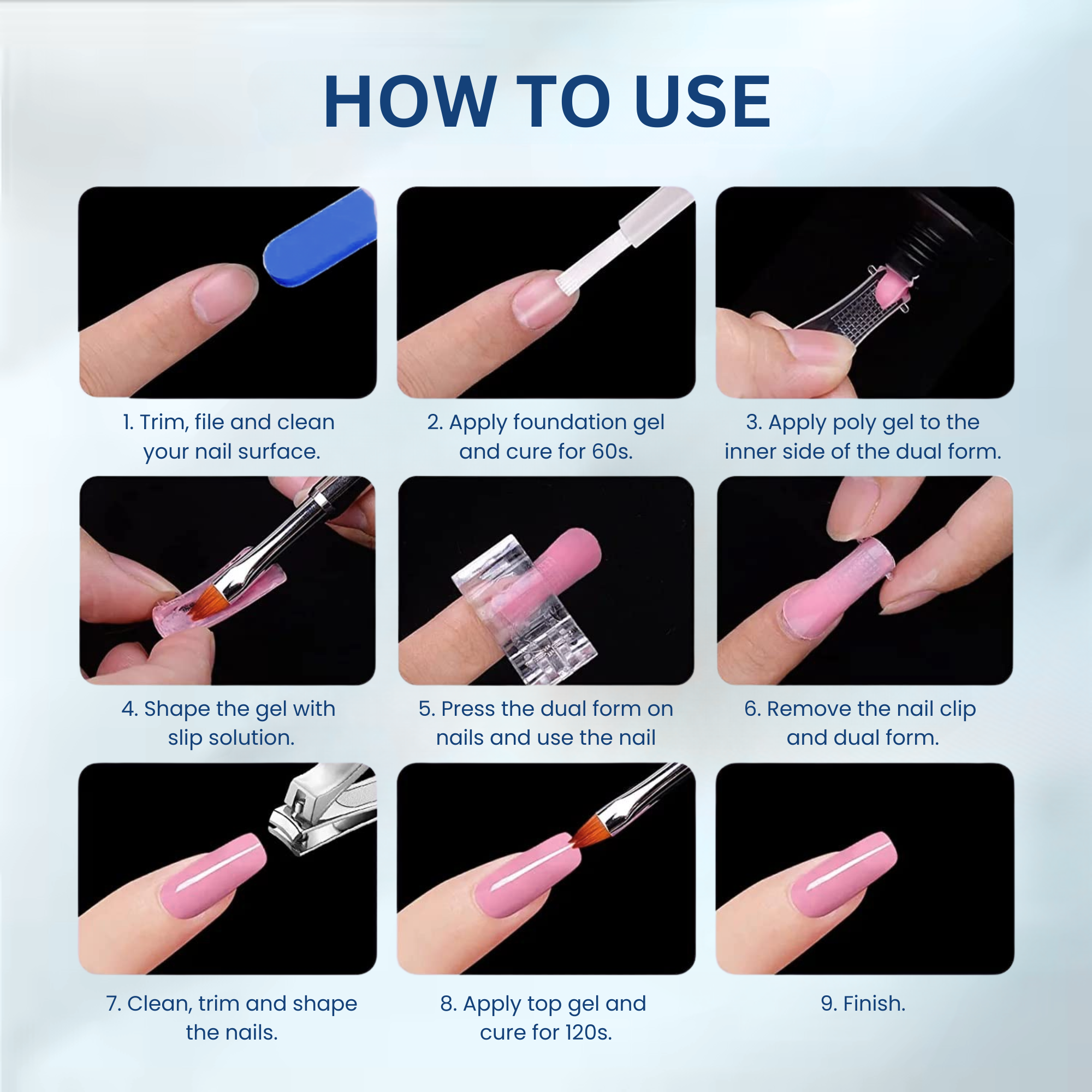 HOW TO USE

1. Trim, file and clean your nail surface.

2. Apply foundation gel and cure for 60s.

3. Apply poly gel to the inner side of the dual form.

4. Shape the gel with slip solution.

5. Press the dual form on nails and use the nail

6. Remove the nail clip and dual form.

7. Clean, trim and shape the nails.

8. Apply top gel and cure for 120s.

9. Finish.