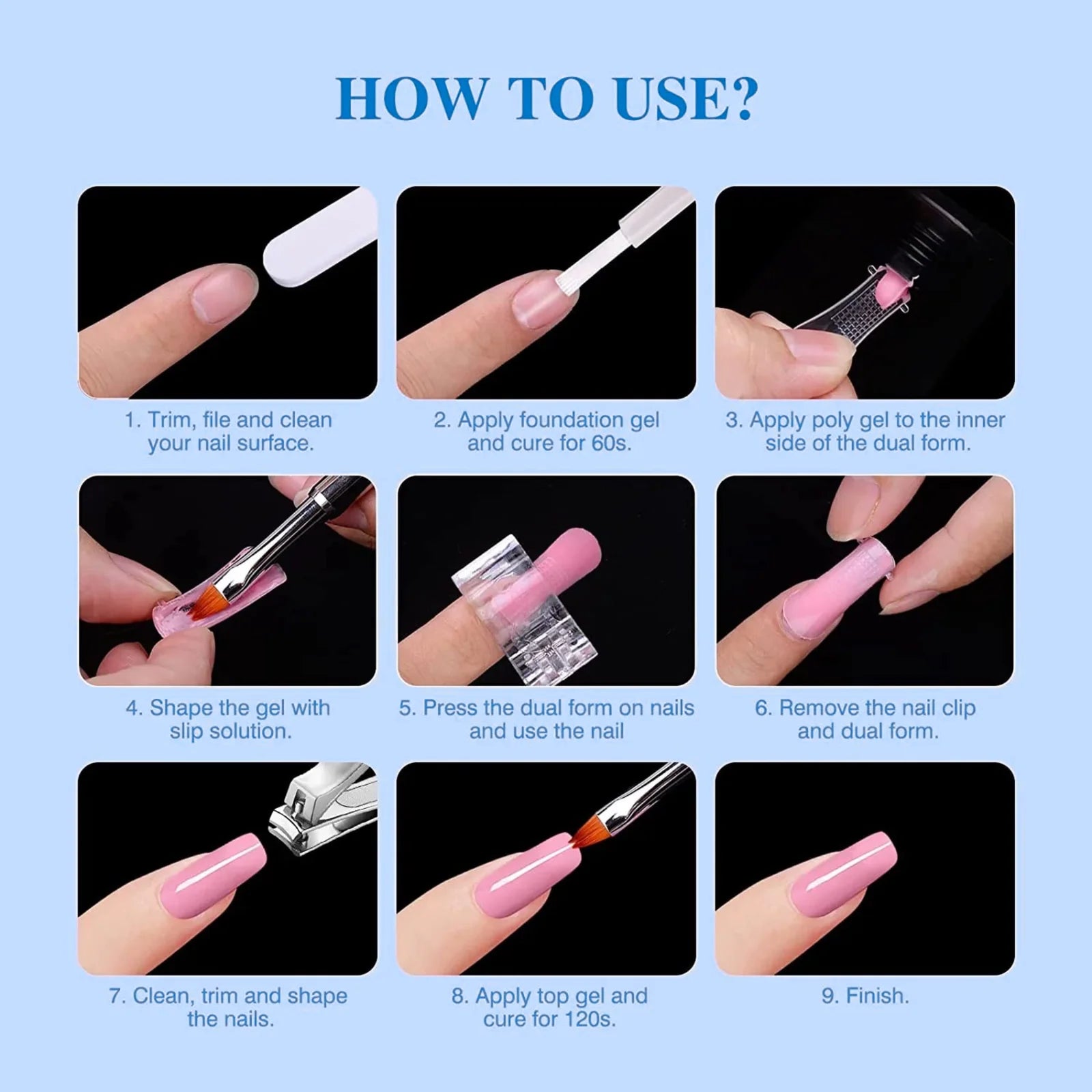 HOW TO USE?

1. Trim, file and clean your nail surface.

2. Apply foundation gel and cure for 60s.

3. Apply poly gel to the inner side of the dual form.

4. Shape the gel with slip solution.

5. Press the dual form on nails and use the nail

6. Remove the nail clip and dual form.

7. Clean, trim and shape the nails.

8. Apply top gel and cure for 120s.

9. Finish.